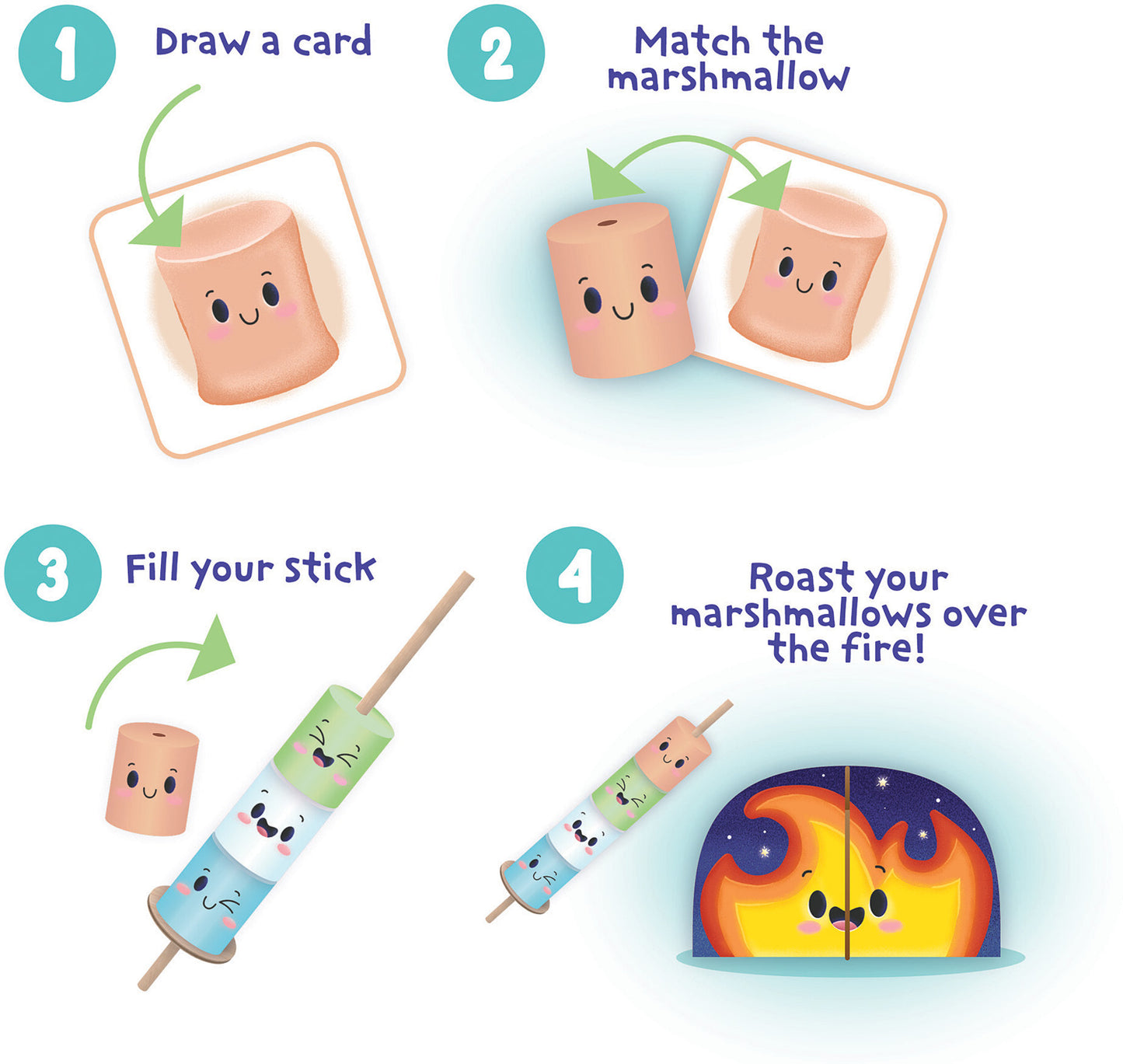 1
Draw a card

2
Match the marshmallow

3
Fill your stick

4
Roast your marshmallows over the fire!