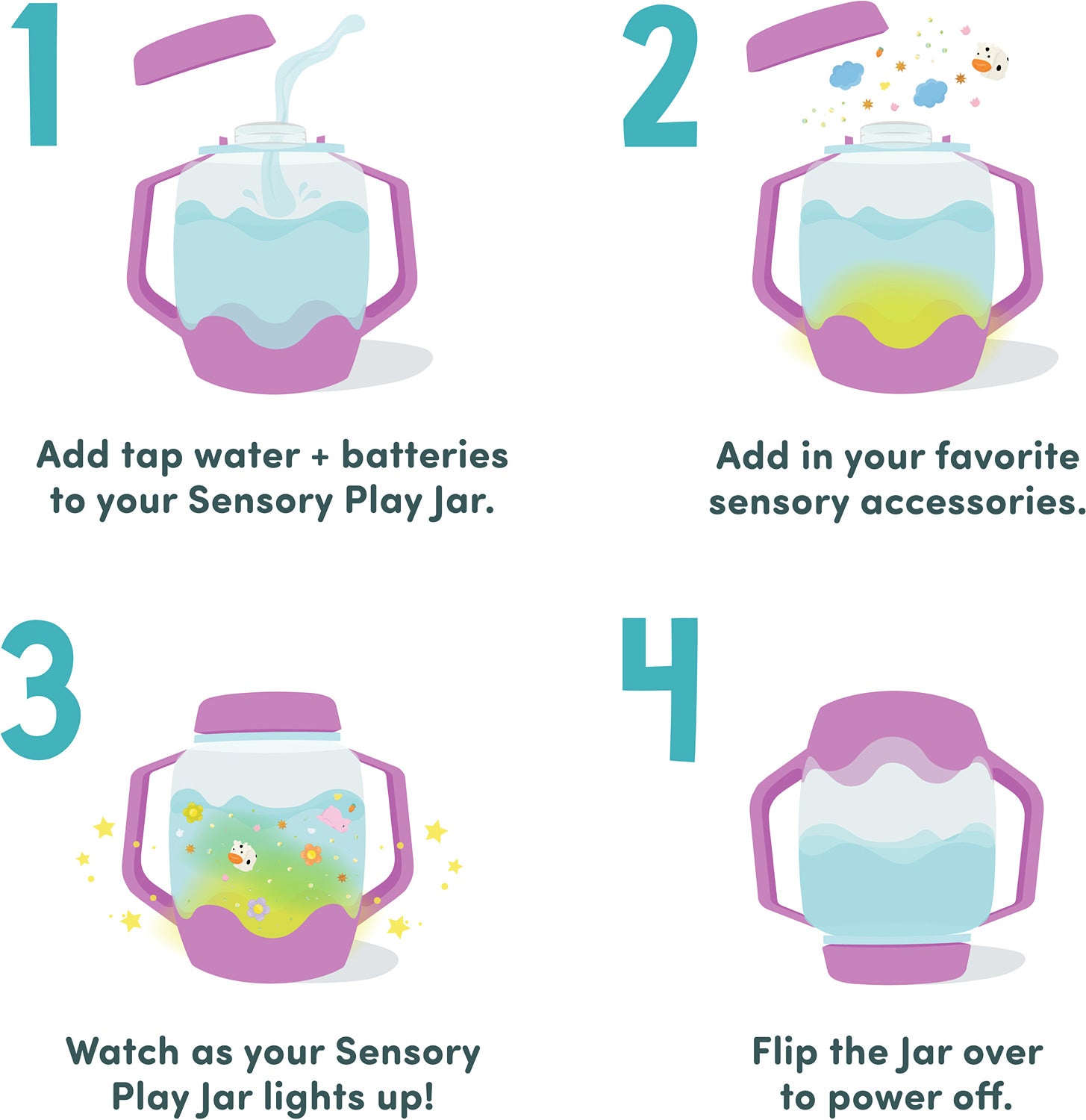 1

Add tap water + batteries to your Sensory Play Jar.

2

Add in your favorite sensory accessories.

3

Watch as your Sensory Play Jar lights up!

4

Flip the Jar over to power off.